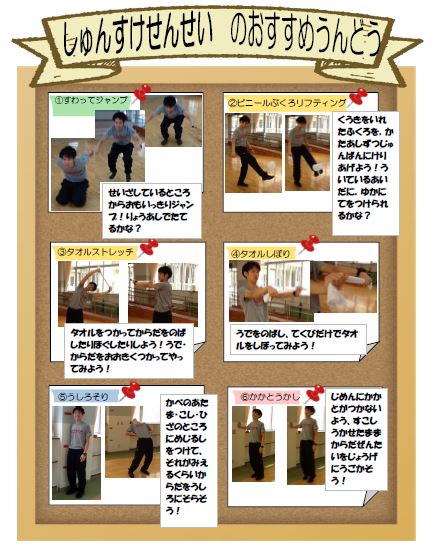 しゅんすけせんせい　のおすすめうんどう

①すわってジャンプ

せいざしているところからおもいっきりジャンプ！りょうあしでたてるかな？

②ビニールぶくろリフティング

くうきをいれたふくろを、かたあしずつじゅんばんにけりあげよう！ういているあいだに、ゆかにてをつけられるかな？

③タオルストレッチ

タオルをつかってからだをのばしたりほぐしたりしよう！うで・からだをおおきくつかってやってみよう！

④タオルしぼり

うでをのばし、てくびだけでタオルをしぼってみよう！

⑤うしろそり

かべのあたま・こし・ひざのところにめじるしをつけて、それがみえるくらいからだをうしろにそらそう！

⑥かかとうかし

じめんにかかとがつかないよう、すこしうかせたままからだぜんたいをじょうげにうごかそう！